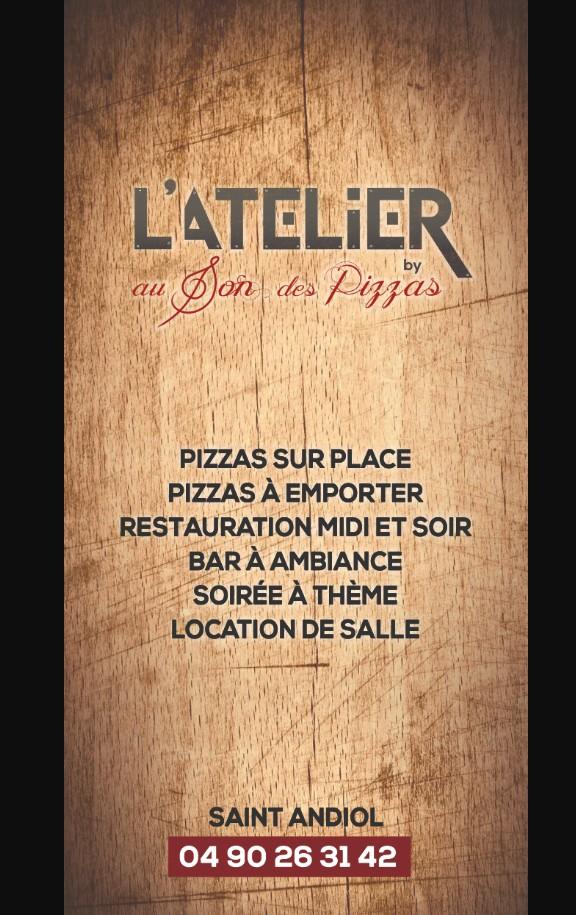 L'ATELIER
by
au Son des Pizzas

PIZZAS SUR PLACE
PIZZAS À EMPORTER
RESTAURATION MIDI ET SOIR
BAR À AMBIANCE
SOIRÉE À THÈME
LOCATION DE SALLE

SAINT ANDIOL
04 90 26 31 42